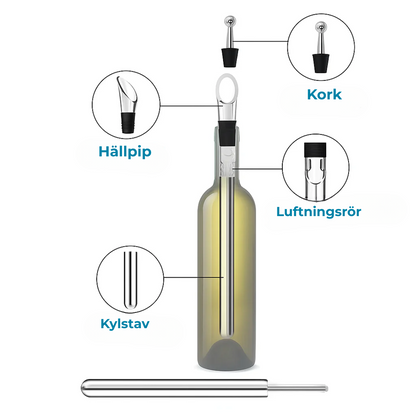 Kork

Hällpip

Luftningsrör

Kylstav