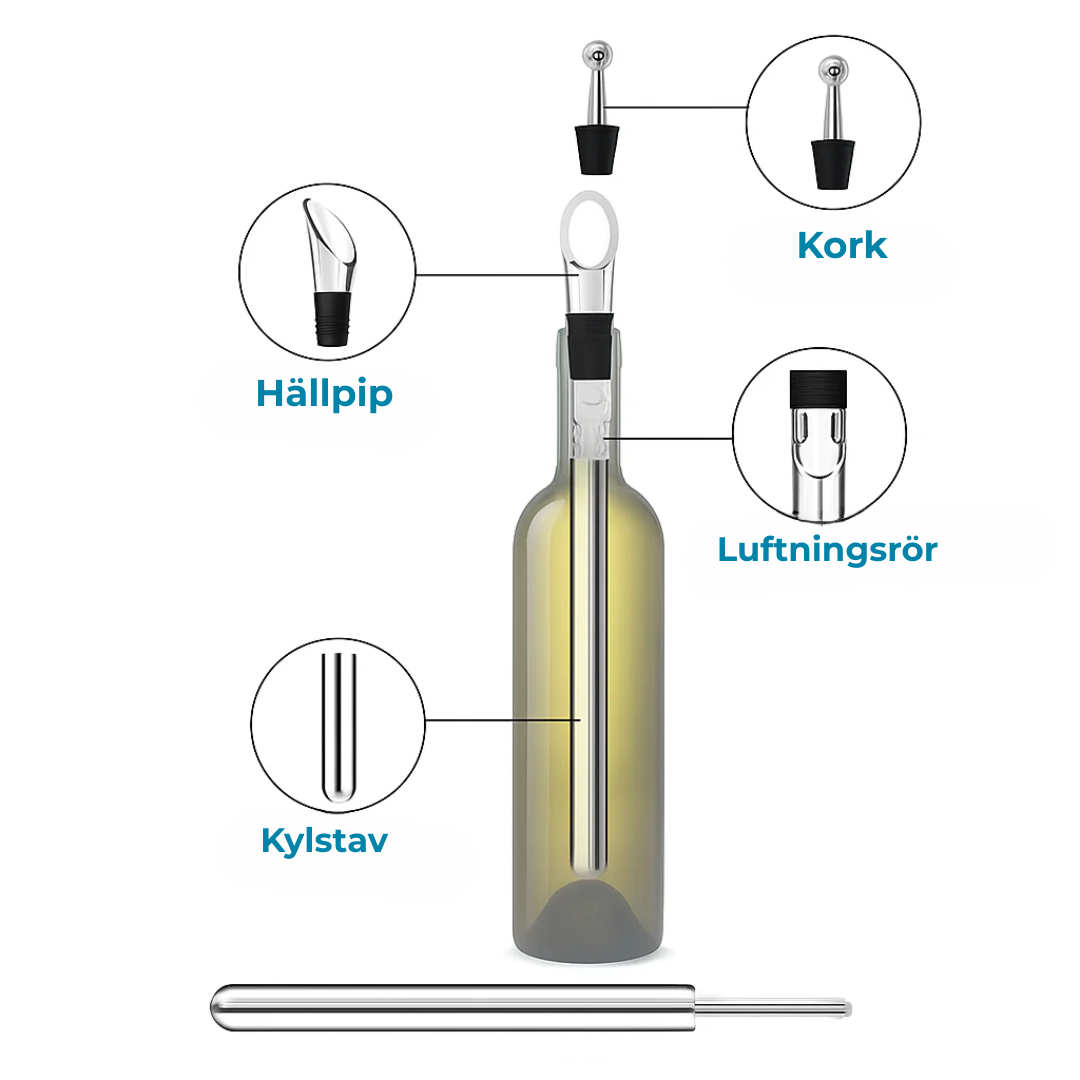 Kork

Hällpip

Luftningsrör

Kylstav