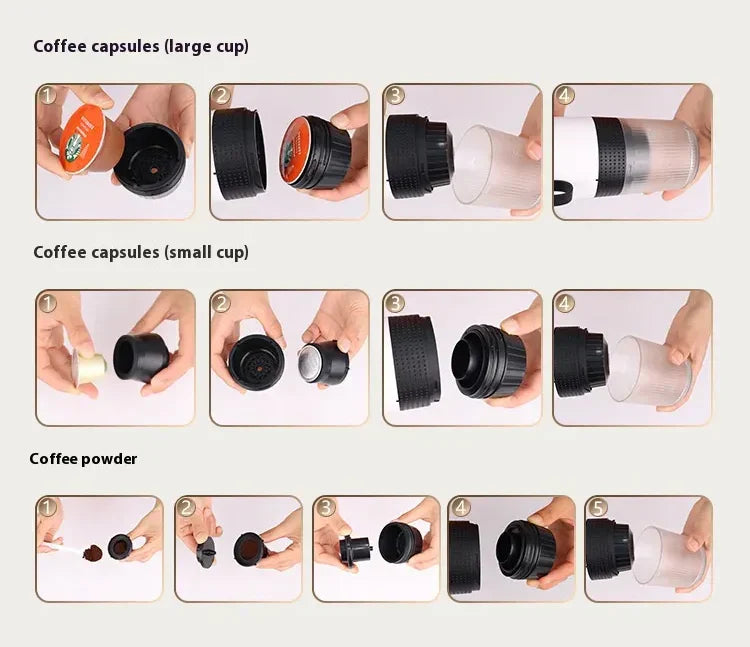 Coffee capsules (large cup)

1
2
3
4

Coffee capsules (small cup)

1
2
3
4

Coffee powder

1
2
3
4
5