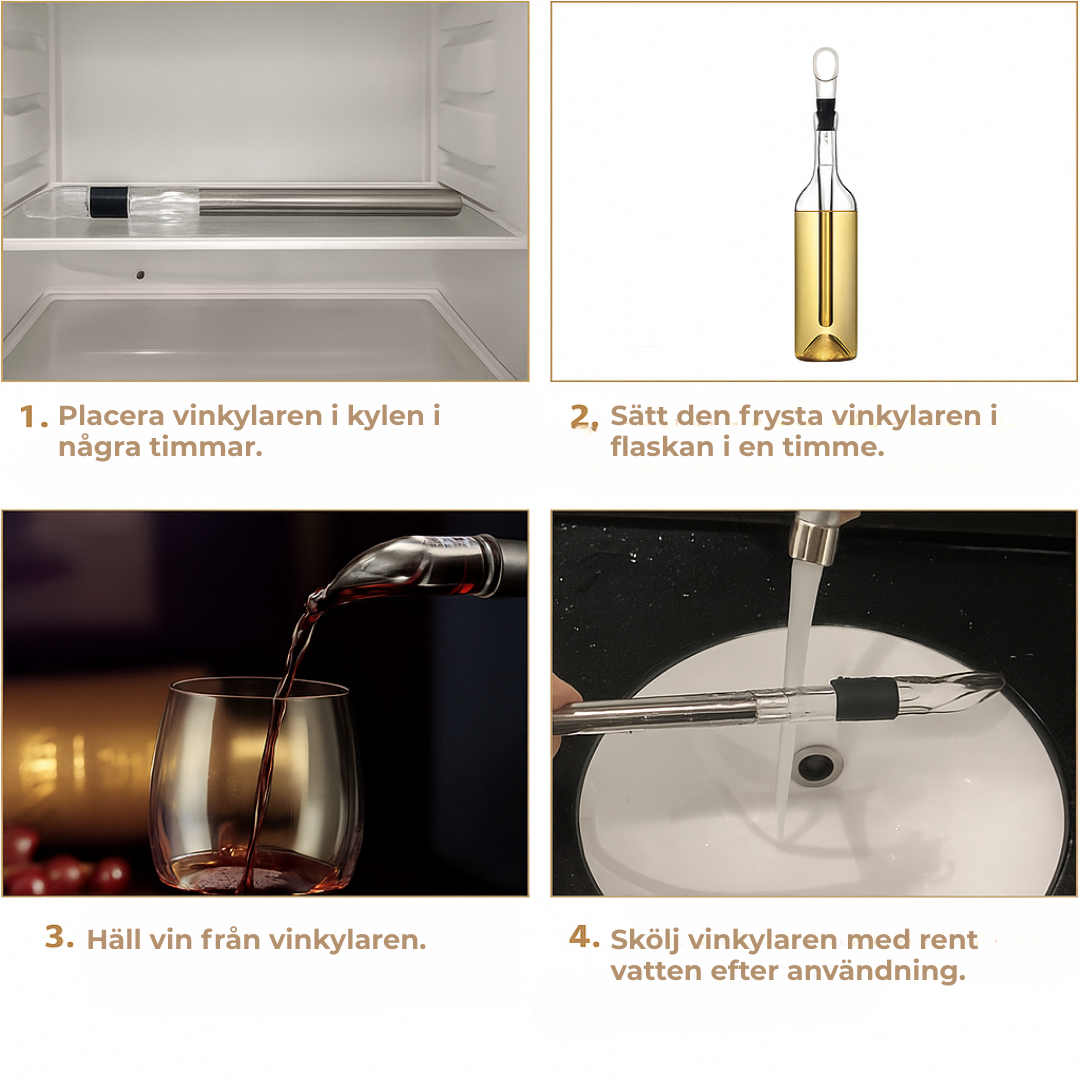 1. Placera vinkylaren i kylen i några timmar.

2, Sätt den frysta vinkylaren i flaskan i en timme.

3. Häll vin från vinkylaren.

4. Skölj vinkylaren med rent vatten efter användning.