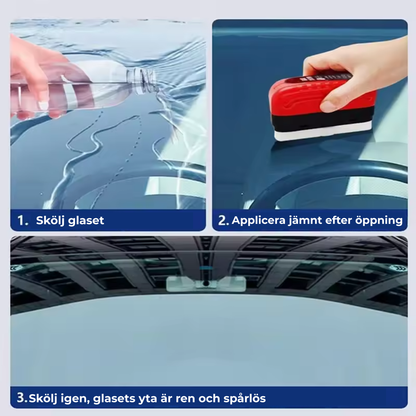 1. Skölj glaset

2. Applicera jämnt efter öppning

3. Skölj igen, glasets yta är ren och spårlös