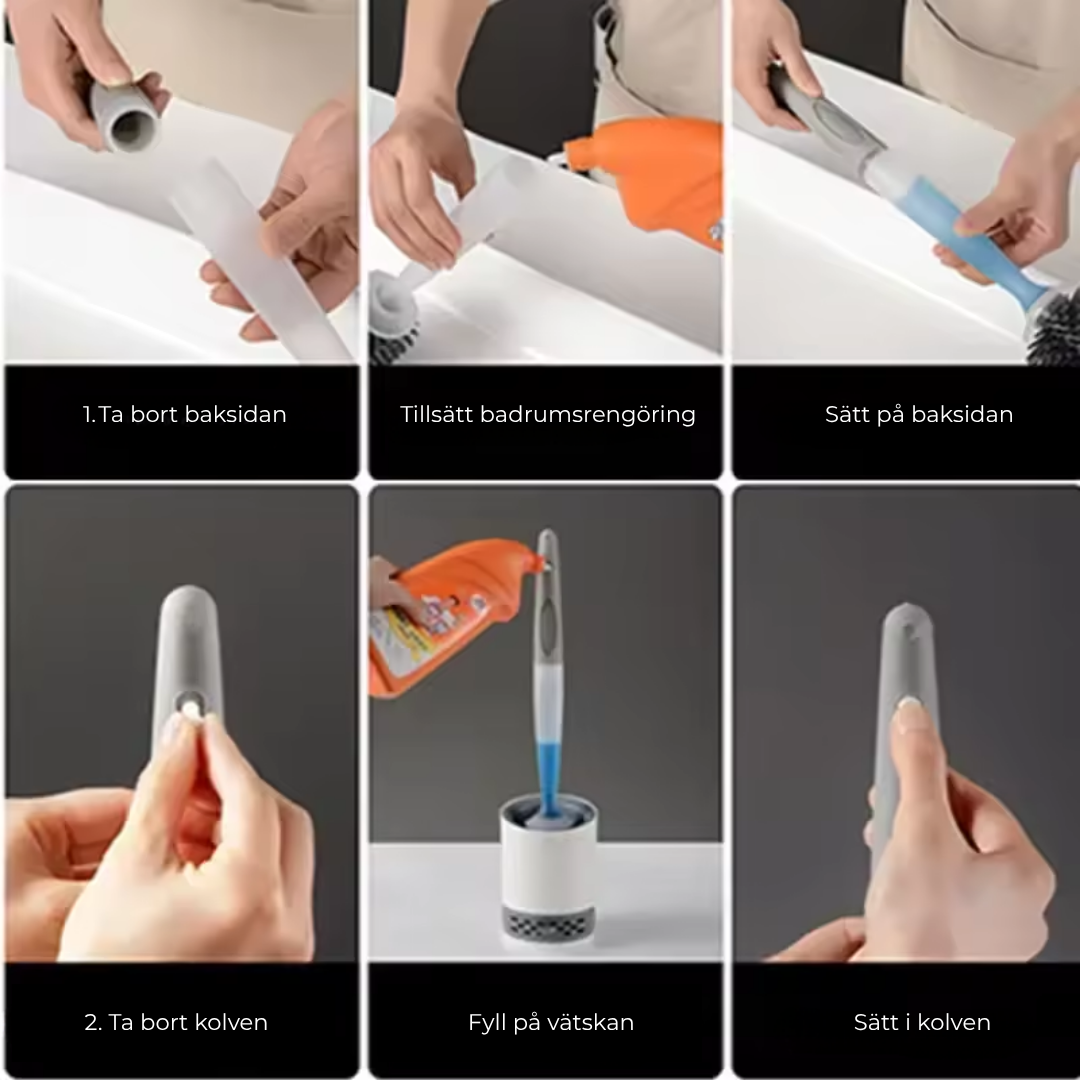 1.Ta bort baksidan

Tillsätt badrumsrengöring

Sätt på baksidan

2. Ta bort kolven

Fyll på vätskan

Sätt i kolven