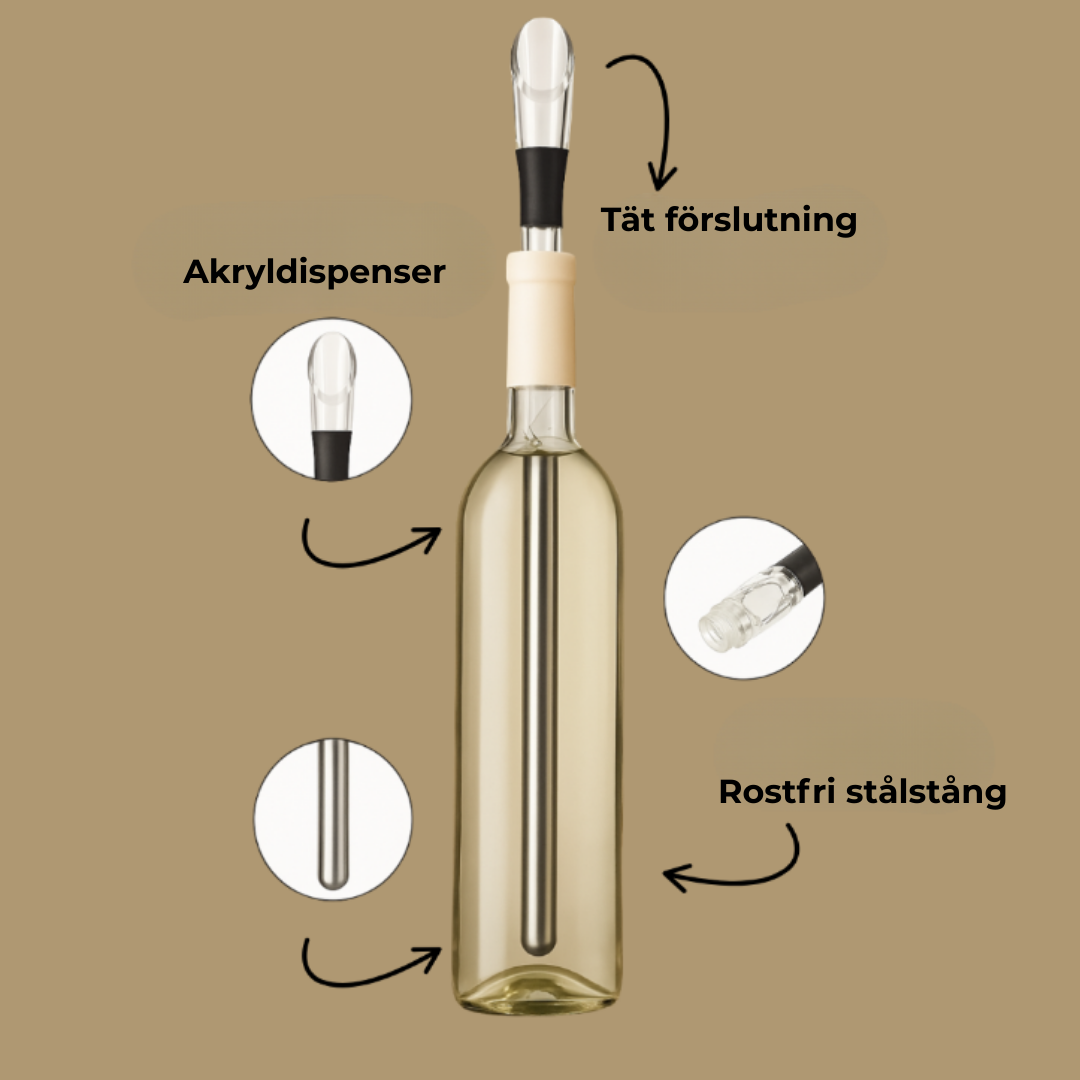 Tät förslutning

Akryldispenser

Rostfri stålstång