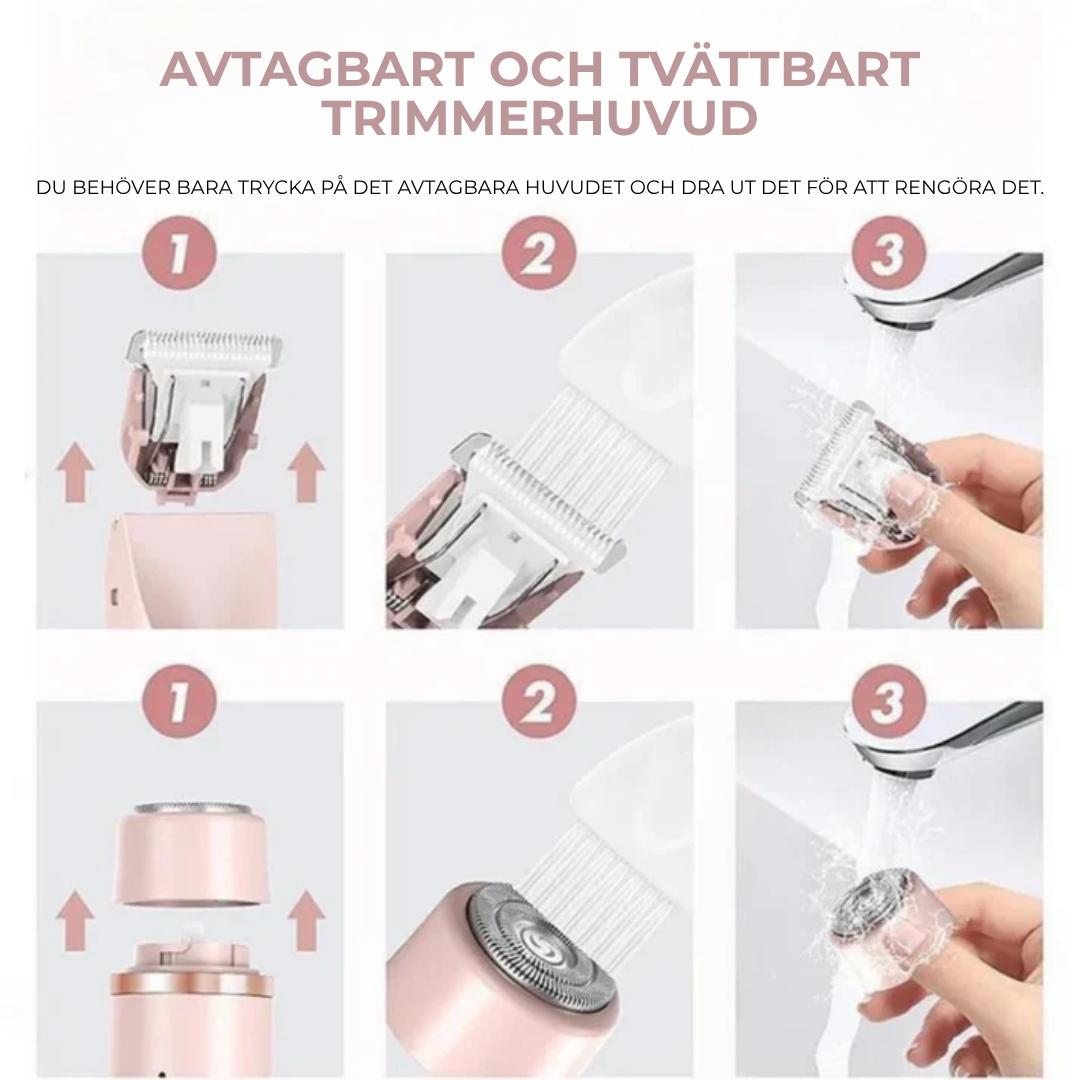 AVTAGBART OCH TVÄTTBART TRIMMERHUVUD

DU BEHÖVER BARA TRYCKA PÅ DET AVTAGBARA HUVUDET OCH DRA UT DET FÖR ATT RENGÖRA DET.

1

2

3

1

2

3