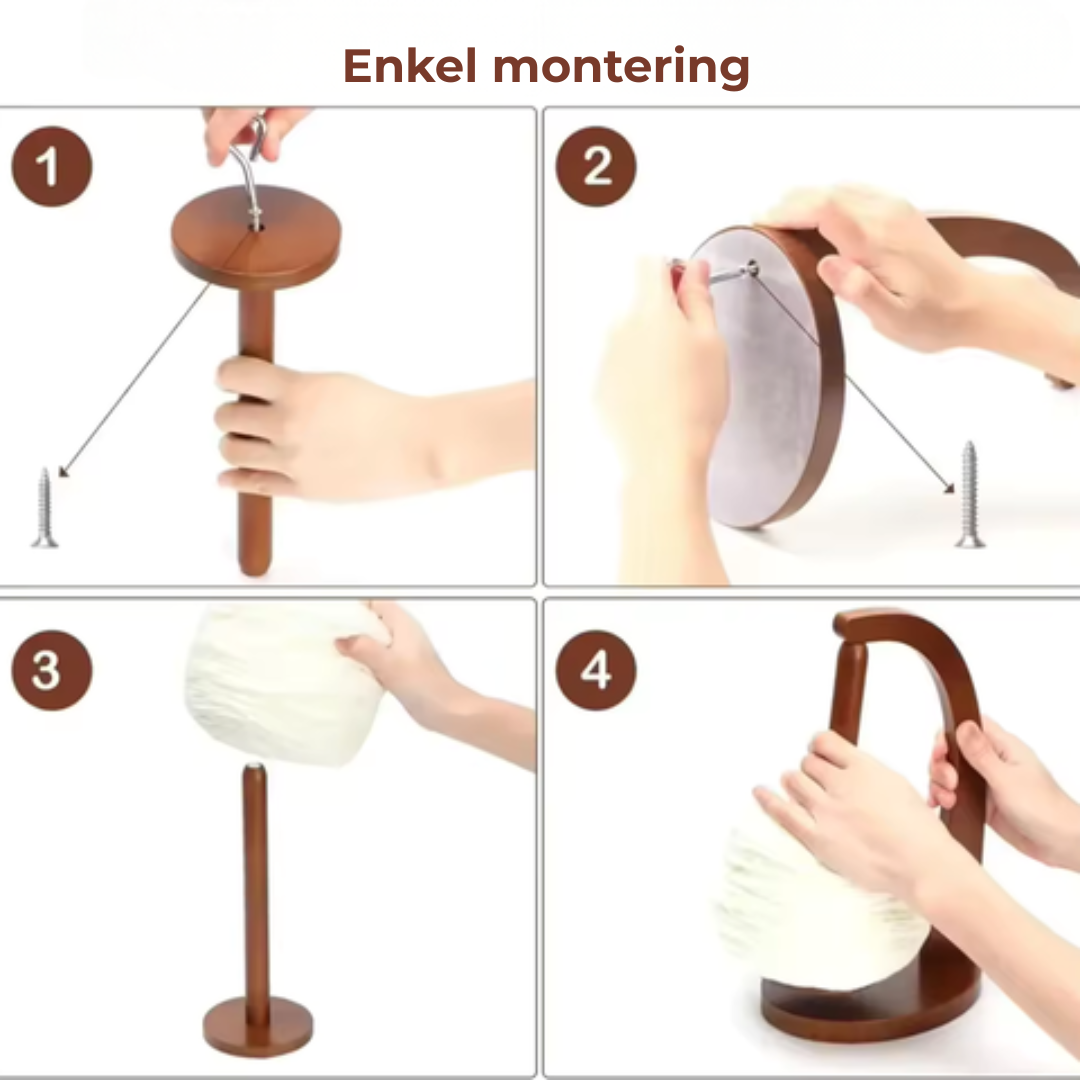 Enkel montering

1

2

3

4